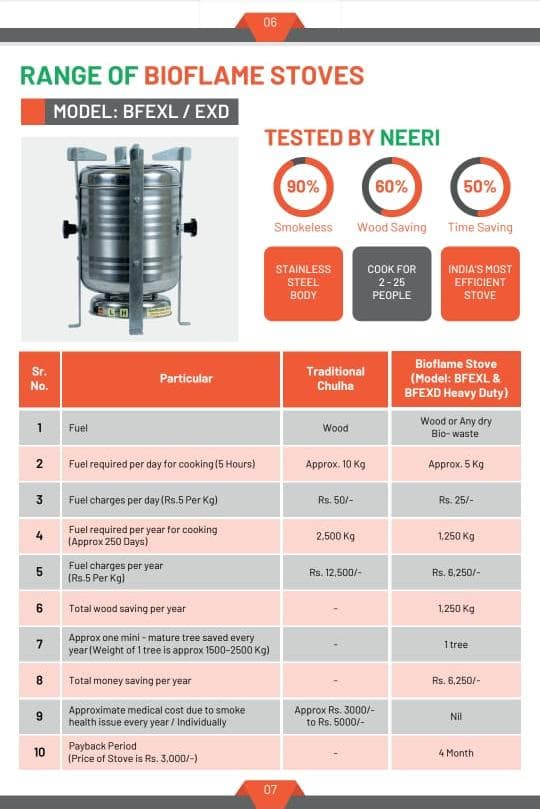 06

RANGE OF BIOFLAME STOVES

MODEL: BFEXL / EXD

TESTED BY NEERI

90%
Smokeless

60%
Wood Saving

50%
Time Saving

STAINLESS STEEL BODY

COOK FOR 2 - 25 PEOPLE

INDIA'S MOST EFFICIENT STOVE

| Sr. No. | Particular | Traditional Chulha | Bioflame Stove (Model: BFEXL & BFEXD Heavy Duty) |
|---|---|---|---|
| 1 | Fuel | Wood | Wood or Any dry Bio- waste |
| 2 | Fuel required per day for cooking (5 Hours) | Approx. 10 Kg | Approx. 5 Kg |
| 3 | Fuel charges per day (Rs.5 Per Kg) | Rs. 50/- | Rs. 25/- |
| 4 | Fuel required per year for cooking (Approx 250 Days) | 2,500 Kg | 1,250 Kg |
| 5 | Fuel charges per year (Rs.5 Per Kg) | Rs. 12,500/- | Rs. 6,250/- |
| 6 | Total wood saving per year | - | 1,250 Kg |
| 7 | Approx one mini - mature tree saved every year (Weight of 1 tree is approx 1500-2500 Kg) | - | 1 tree |
| 8 | Total money saving per year | - | Rs. 6,250/- |
| 9 | Approximate medical cost due to smoke health issue every year / Individually | Approx Rs. 3000/- to Rs. 5000/- | Nil |
| 10 | Payback Period (Price of Stove is Rs. 3,000/-) | - | 4 Month |

07